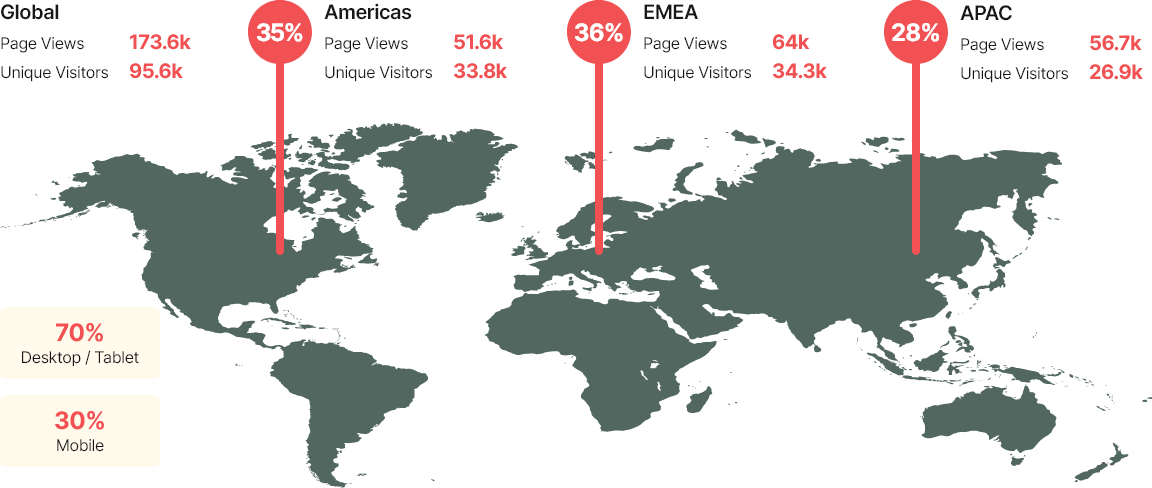 Global
Page Views 173.6k
Unique Visitors 95.6k

35%
Americas
Page Views 51.6k
Unique Visitors 33.8k

36%
EMEA
Page Views 64k
Unique Visitors 34.3k

28%
APAC
Page Views 56.7k
Unique Visitors 26.9k

70%
Desktop / Tablet

30%
Mobile